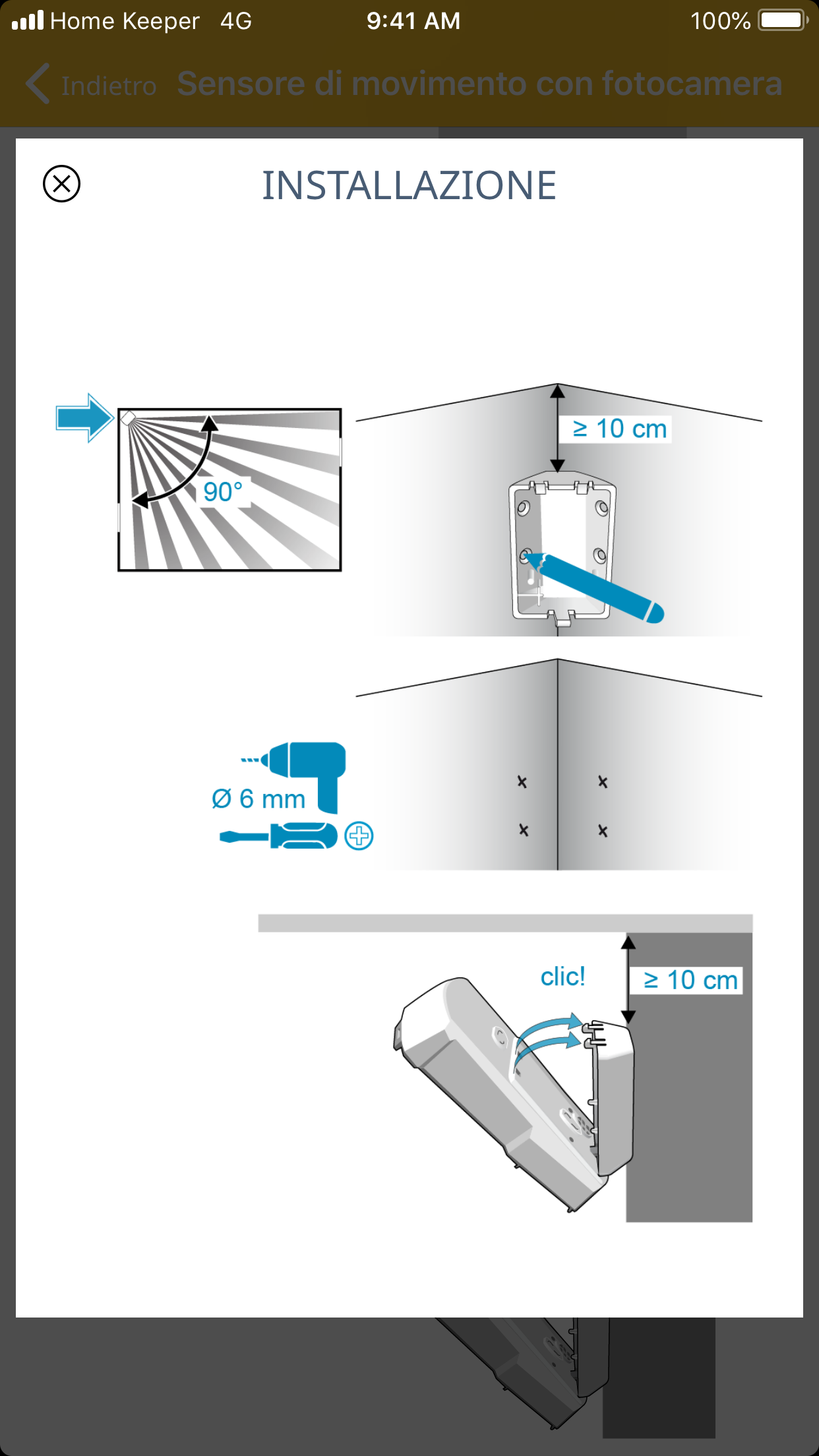 Home Keeper 4G 9:41 AM 100%

Indietro Sensore di movimento con fotocamera

INSTALLAZIONE

90°

≥ 10 cm

Ø 6 mm

clic!

≥ 10 cm